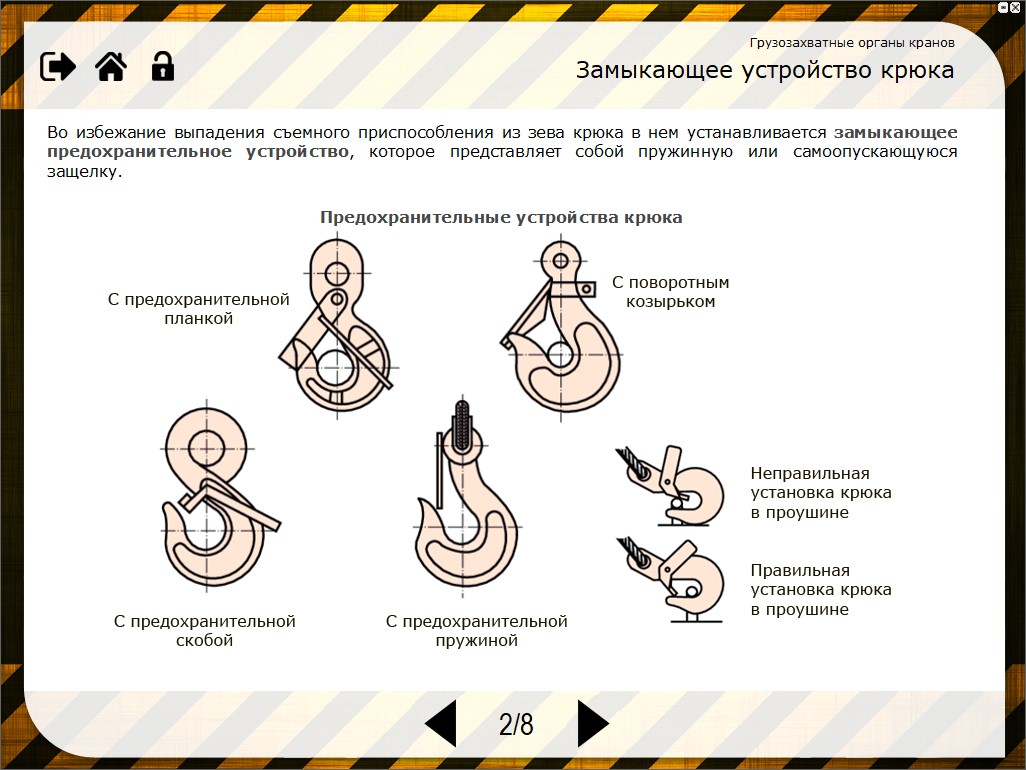 Грузозахватные органы кранов

Замыкающее устройство крюка

Во избежание выпадения съемного приспособления из зева крюка в нем устанавливается замыкающее предохранительное устройство, которое представляет собой пружинную или самоопускающуюся защелку.

Предохранительные устройства крюка

С предохранительной планкой

С поворотным козырьком

С предохранительной скобой

С предохранительной пружиной

Неправильная установка крюка в проушине

Правильная установка крюка в проушине

2/8