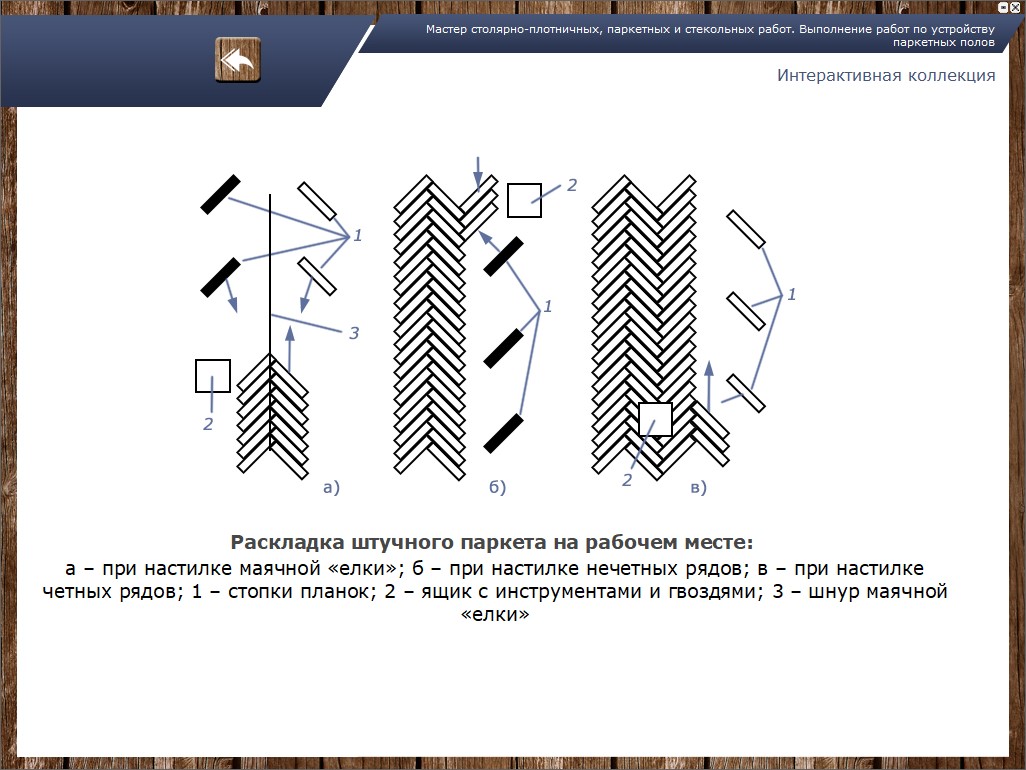 Мастер столярно-плотничных, паркетных и стекольных работ. Выполнение работ по устройству паркетных полов

Интерактивная коллекция

1
3
2
а)
2
1
б)
1
2
в)

Раскладка штучного паркета на рабочем месте:
а – при настилке маячной «елки»; б – при настилке нечетных рядов; в – при настилке четных рядов; 1 – стопки планок; 2 – ящик с инструментами и гвоздями; 3 – шнур маячной «елки»