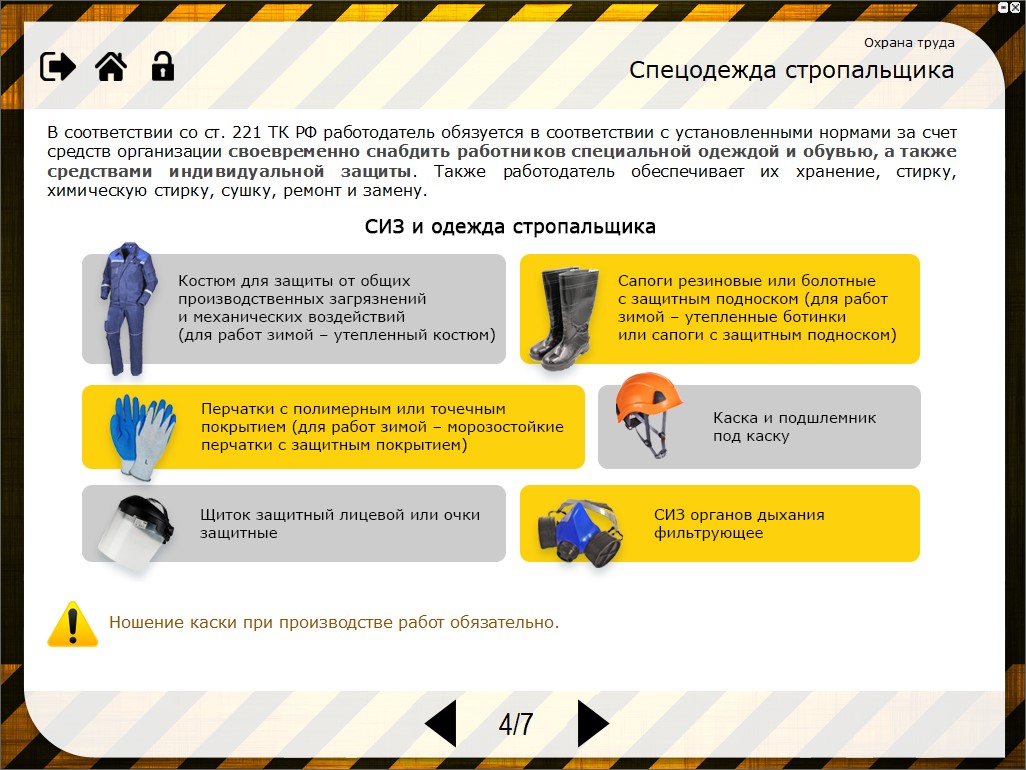 Охрана труда

Спецодежда стропальщика

В соответствии со ст. 221 ТК РФ работодатель обязуется в соответствии с установленными нормами за счет средств организации своевременно снабдить работников специальной одеждой и обувью, а также средствами индивидуальной защиты. Также работодатель обеспечивает их хранение, стирку, химическую стирку, сушку, ремонт и замену.

СИЗ и одежда стропальщика

Костюм для защиты от общих производственных загрязнений и механических воздействий (для работ зимой – утепленный костюм)

Сапоги резиновые или болотные с защитным подноском (для работ зимой – утепленные ботинки или сапоги с защитным подноском)

Перчатки с полимерным или точечным покрытием (для работ зимой – морозостойкие перчатки с защитным покрытием)

Каска и подшлемник под каску

Щиток защитный лицевой или очки защитные

СИЗ органов дыхания фильтрующее

Ношение каски при производстве работ обязательно.

4/7